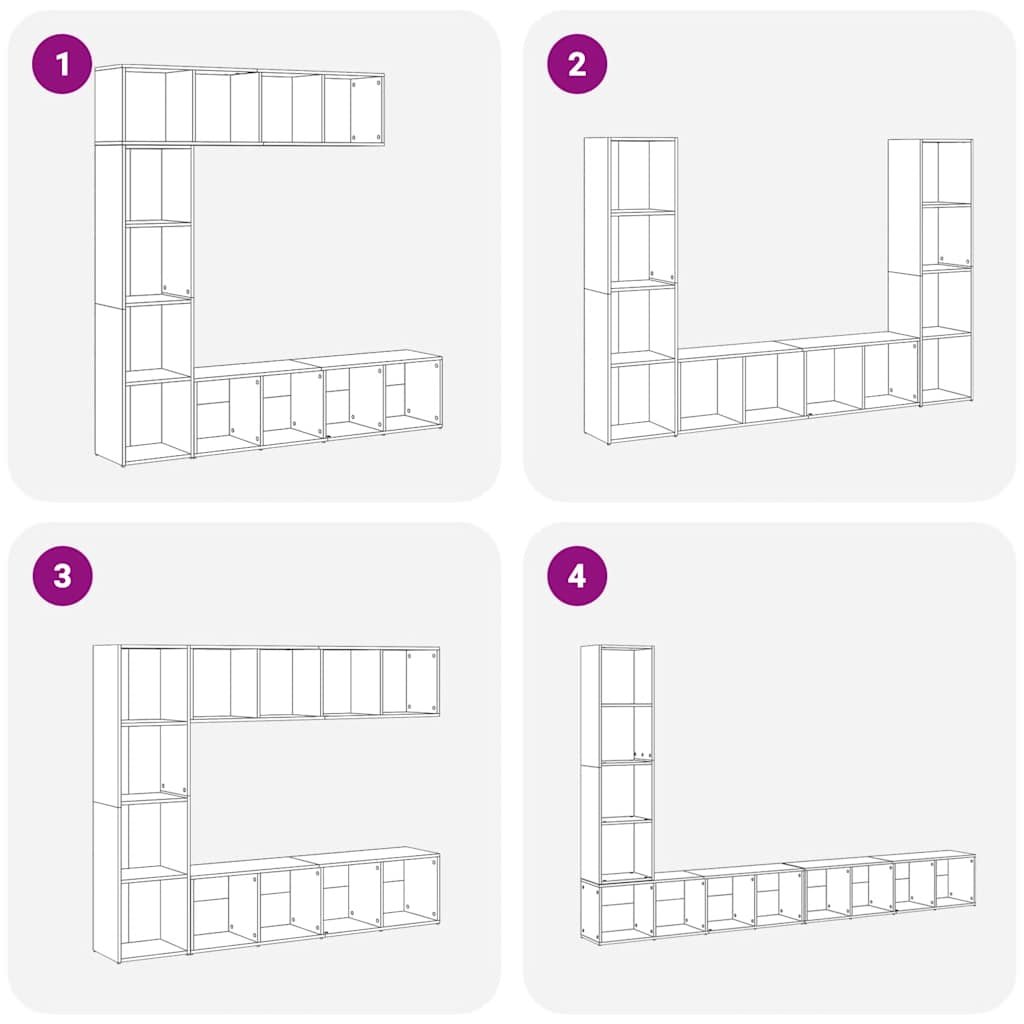 1

2

3

4